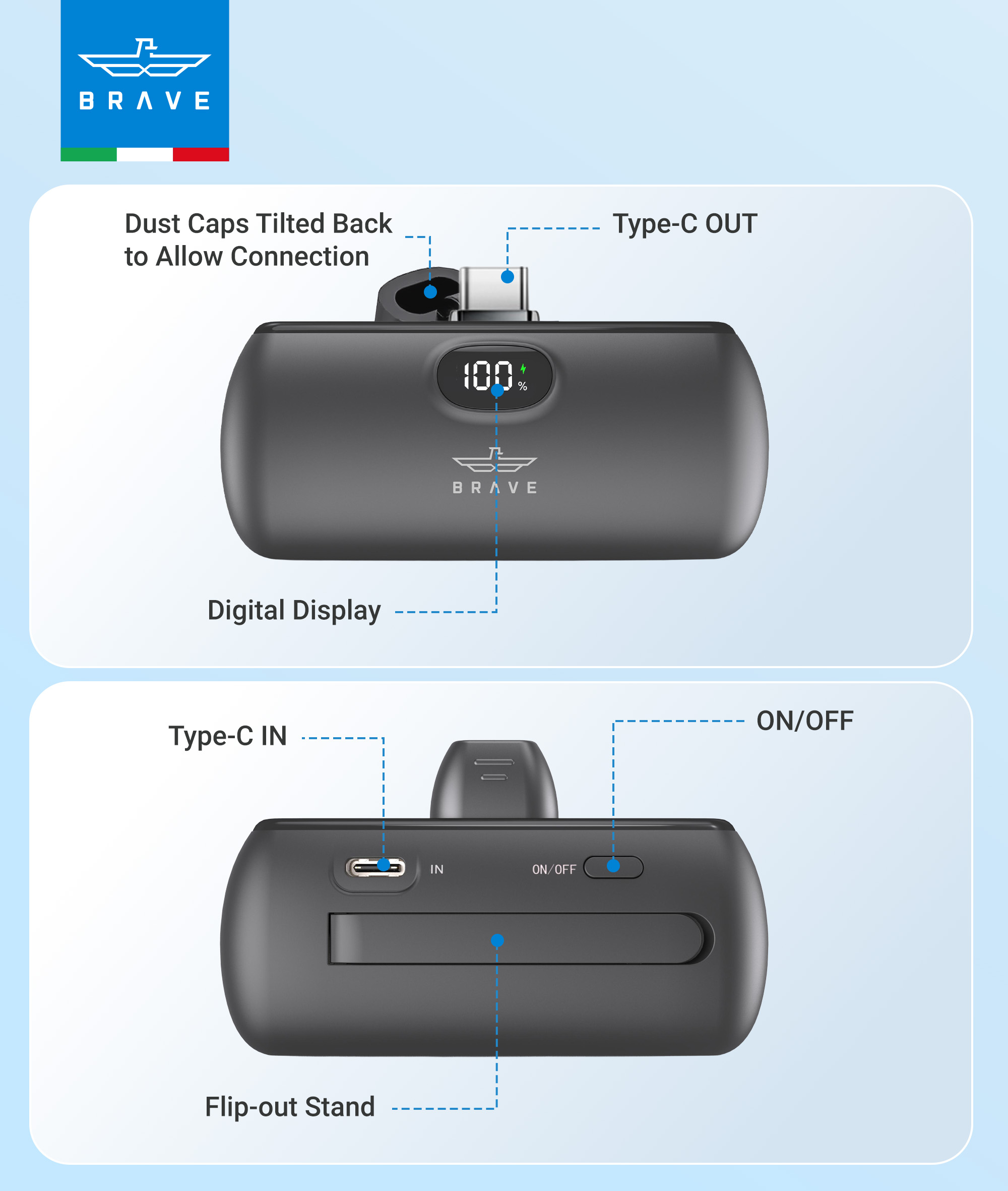 BRAVE

Dust Caps Tilted Back to Allow Connection

Type-C OUT

100 %

BRAVE

Digital Display

Type-C IN

ON/OFF

IN

ON/OFF

Flip-out Stand